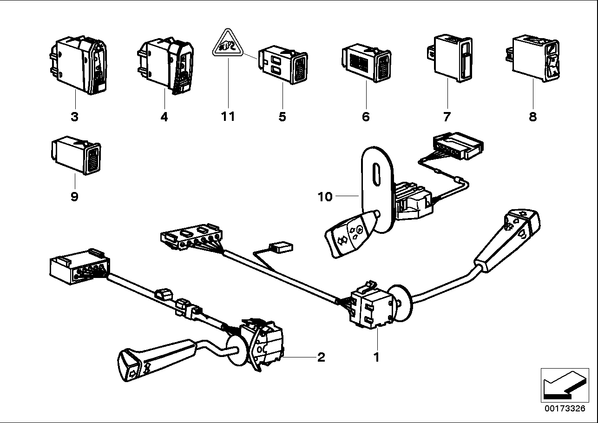 3
4
11
5
6
7
8
9
10
2
1
00173326