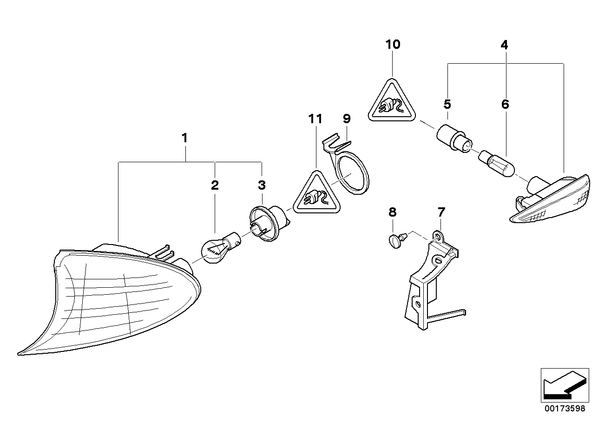 10
4
5
6
11
9
1
2
3
8
7
00173598