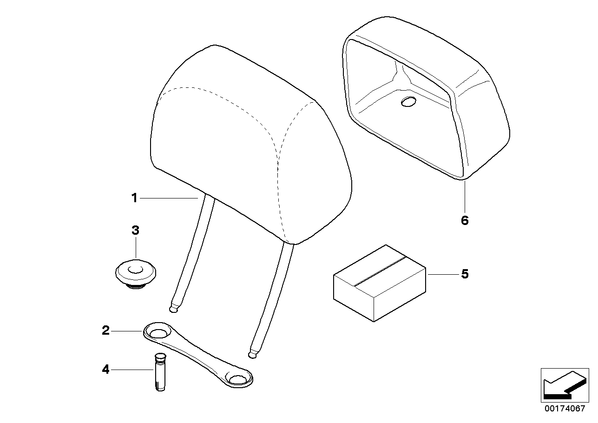 1
3
2
4
6
5
00174067