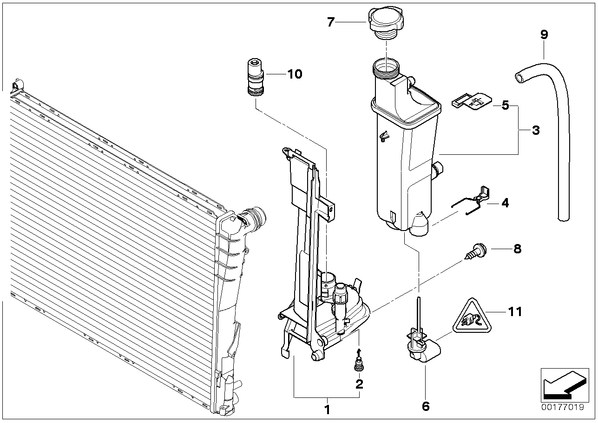 7
9
10
5
3
4
8
11
2
1
6
00177019