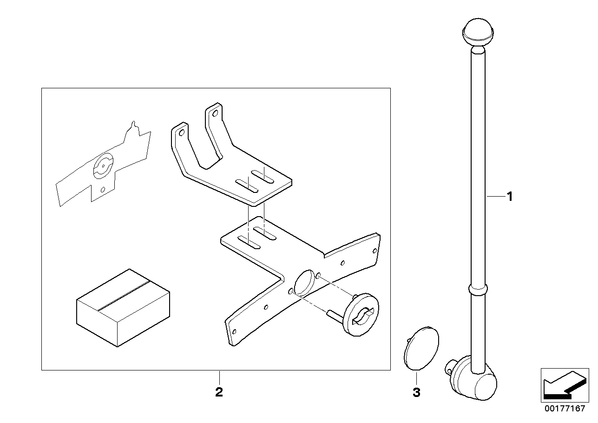 1

2

3

00177167