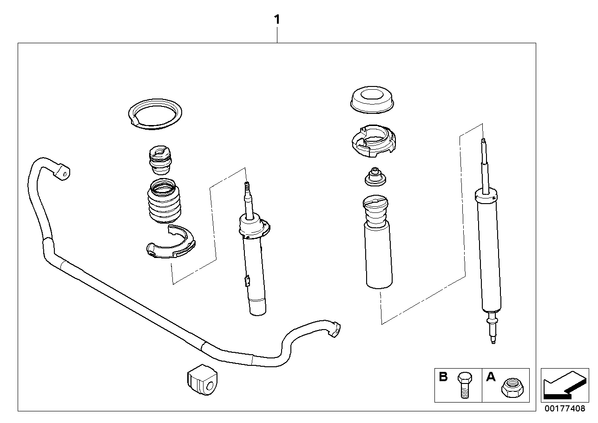 1

B

A

00177408