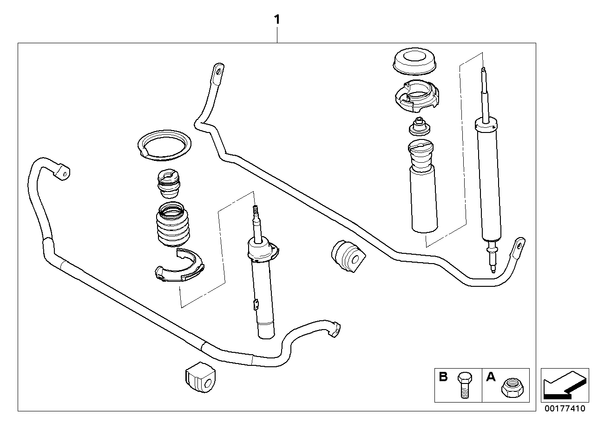 1

B

A

00177410