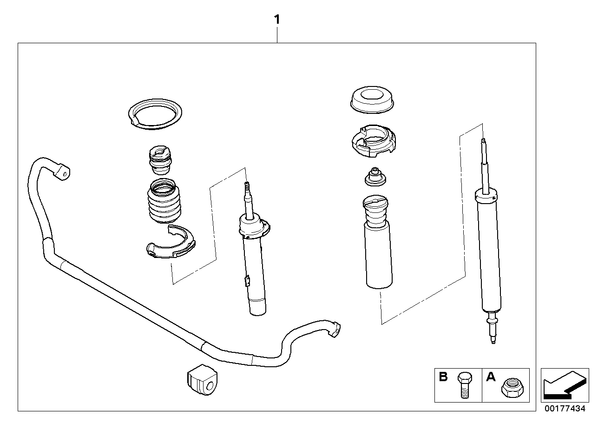 1

B

A

00177434