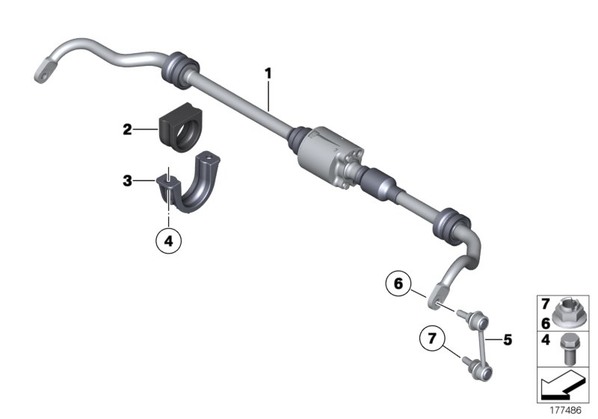 1
2
3
4
6
7
5
7
6
4
177486