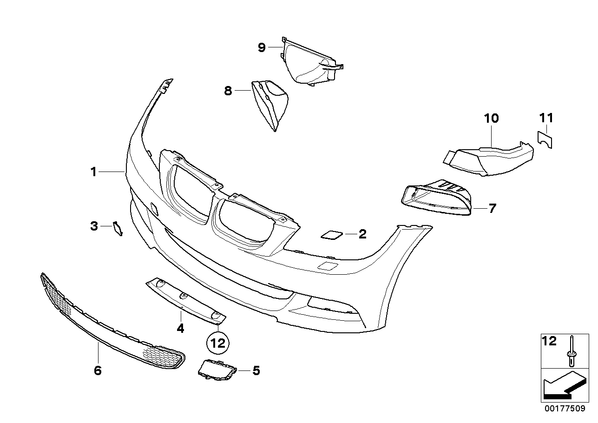 9
8
10
11
1
7
3
2
4
12
6
5
12
00177509