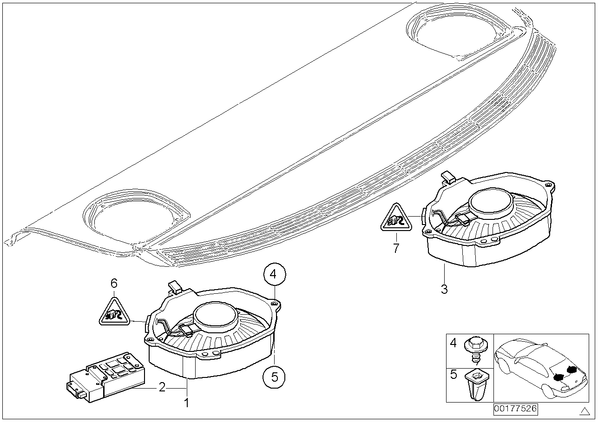 7
3
6
4
5
2
1
4
5
00177526