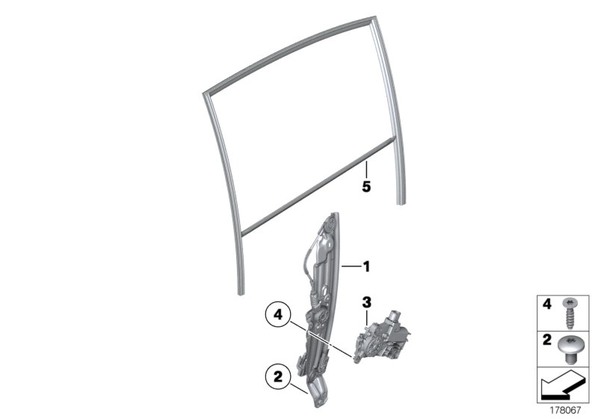 5
1
3
4
2
4
2
178067