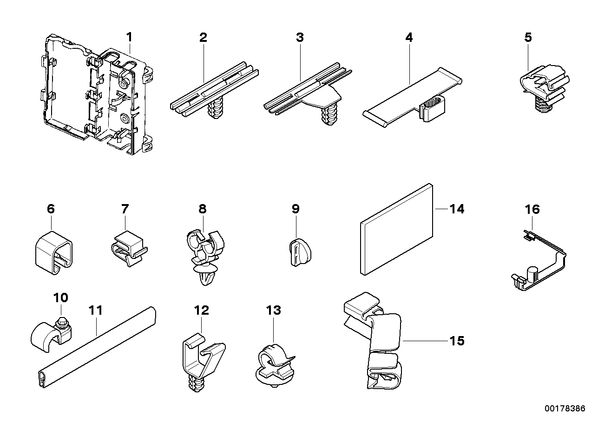 1
2
3
4
5
6
7
8
9
14
16
10
11
12
13
15
00178386