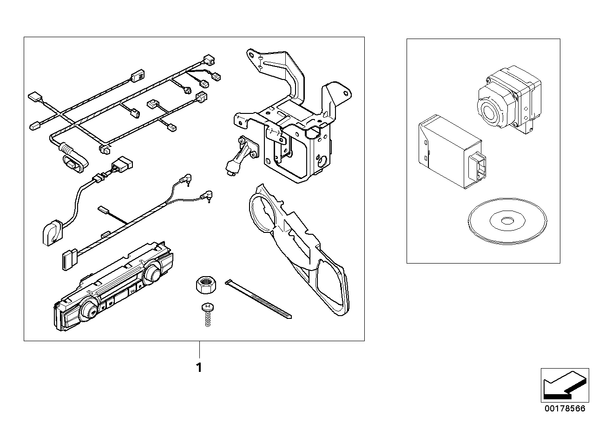 1

00178566