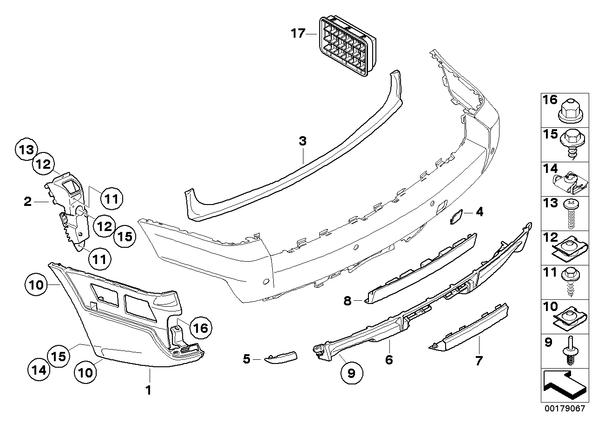 17
3
13
12
2
11
12
15
11
4
10
16
8
15
14
10
1
5
9
6
7
16
15
14
13
12
11
10
9
00179067