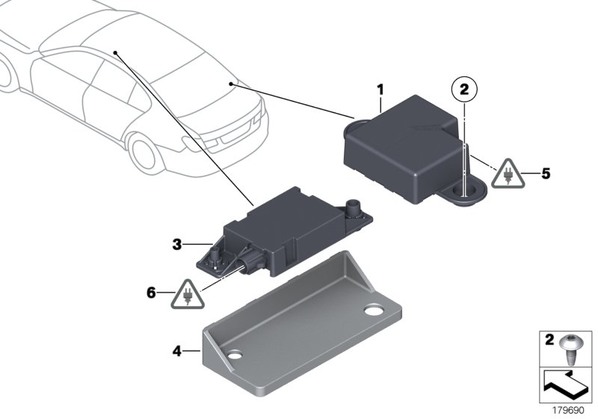 1
2
5
3
6
4
2
179690