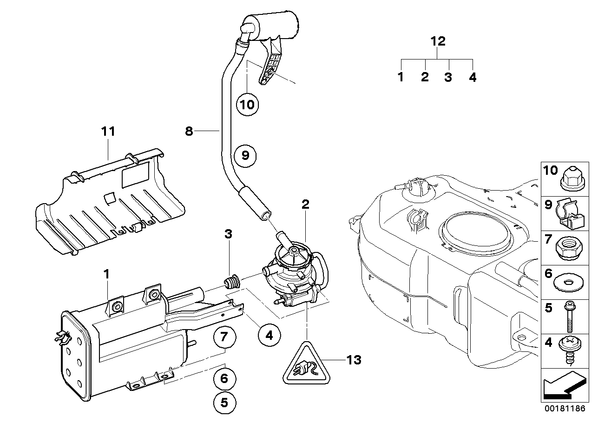 12
1 2 3 4
10
11
8
9
2
3
1
4
7
6
5
13
10
9
7
6
5
4
00181186