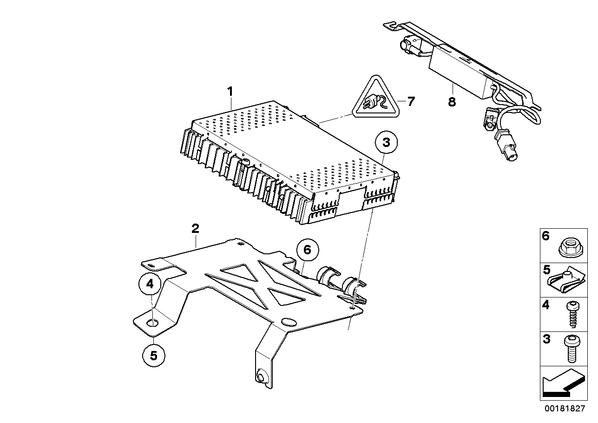 1
7
8
3
2
6
4
5
6
5
4
3
00181827