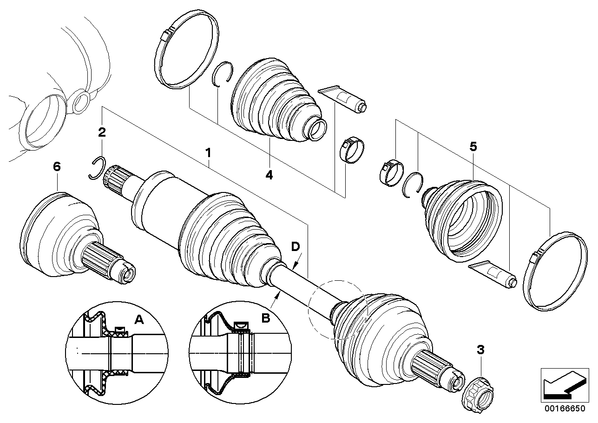 2
1
4
5
6
D
A
B
3
00166650