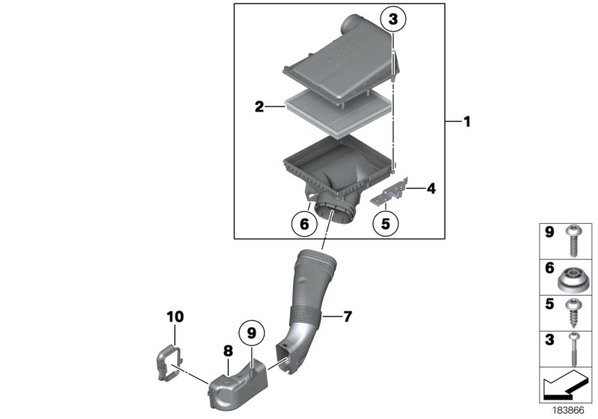 3
2
1
4
6
5
7
10
9
8
9
6
5
3
183866