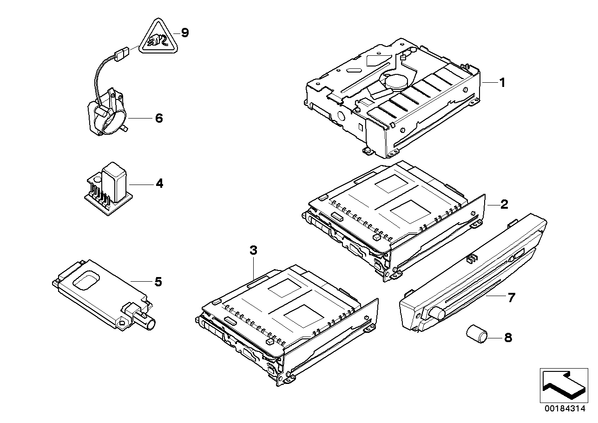 9
1
6
4
2
3
5
7
8
00184314