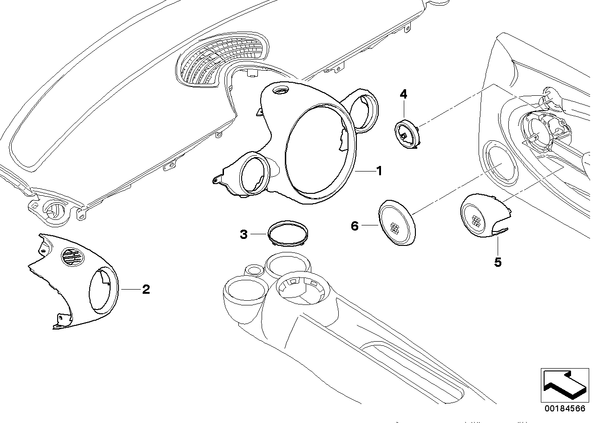 4
1
3
6
5
2
00184566