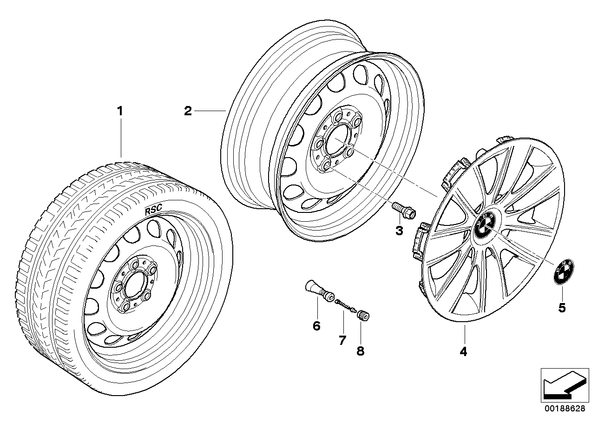 1
2
RSC
3
4
5
6
7
8
00188628