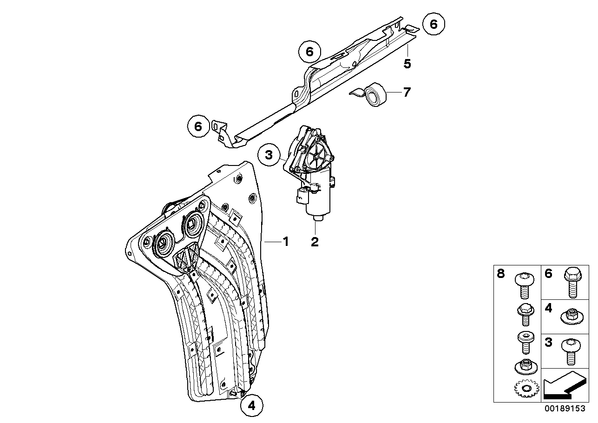 6
6
5
7
6
3
1
2
4
8
6
4
3
00189153