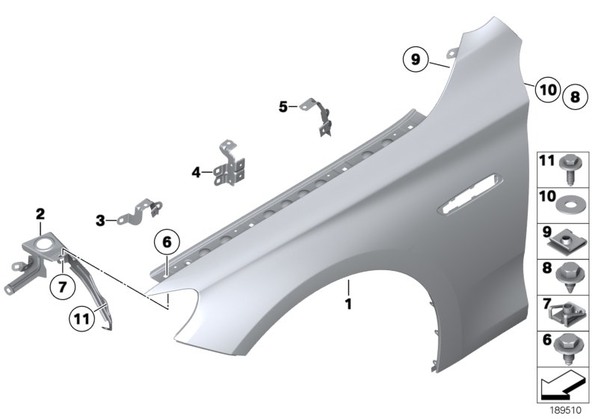 9
10
8
5
4
3
2
6
7
11
1
11
10
9
8
7
6
189510