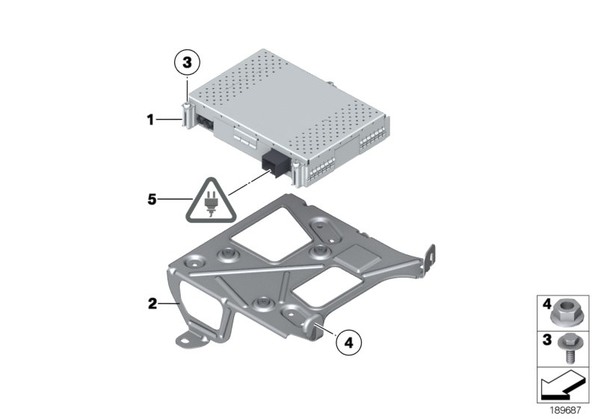 3
1
5
2
4
4
3
189687