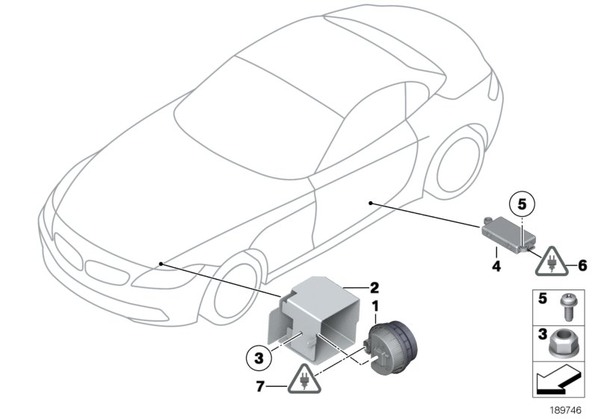 5
4
6
2
1
3
7
5
3
189746