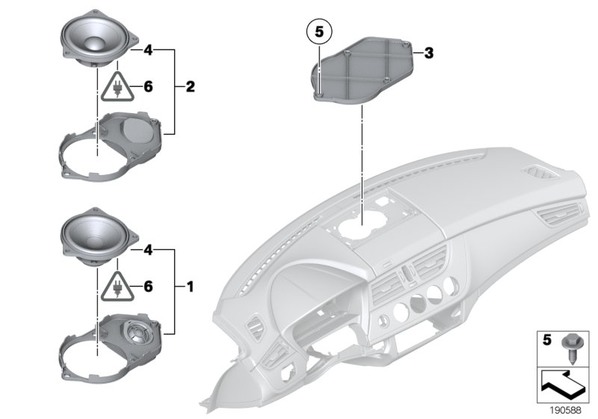 4
6
2
5
3
4
6
1
5
190588