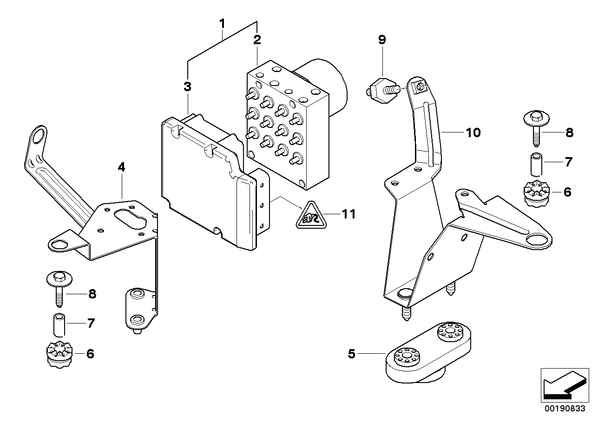 1
2
3
9
10
8
7
6
4
11
8
7
6
5
00190833