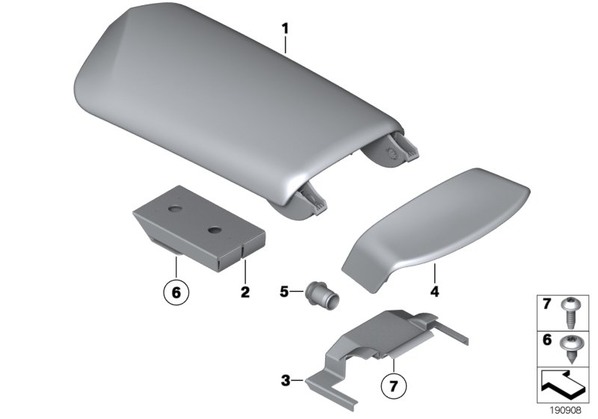 1
6
2
5
4
3
7
7
6
190908