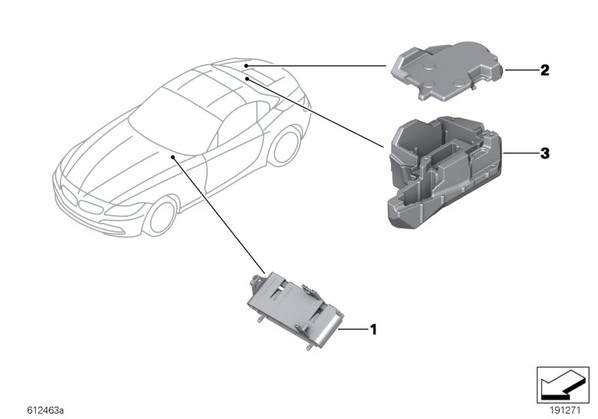 2

3

1

612463a

191271