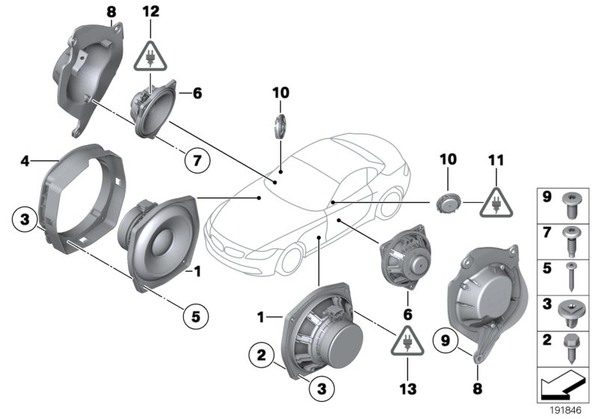 8
12
6
10
7
4
10
11
3
1
5
6
1
2
3
13
9
8
9
7
5
3
2
191846