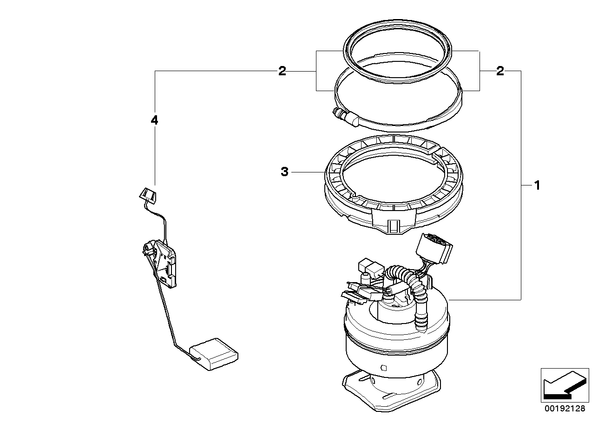 2
2
4
3
1
00192128