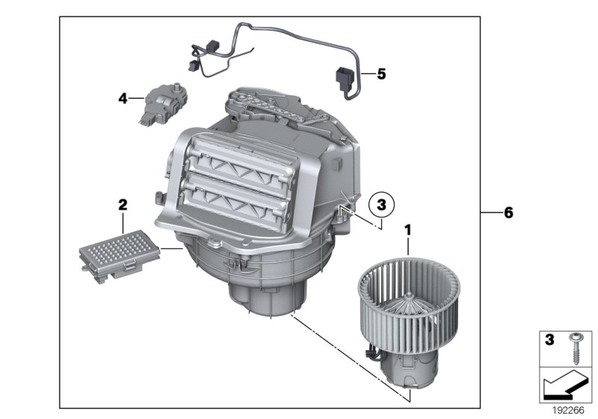 5
4
2
3
1
6
3
192266