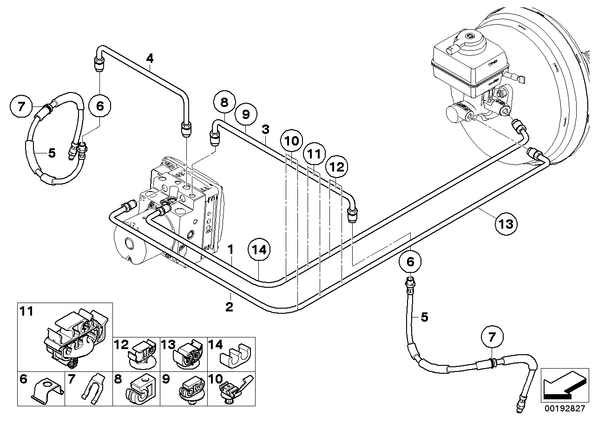 4
7
6
5
8
9
3
10
11
12
13
1
14
2
6
5
7
11
12
13
14
6
7
8
9
10
00192827