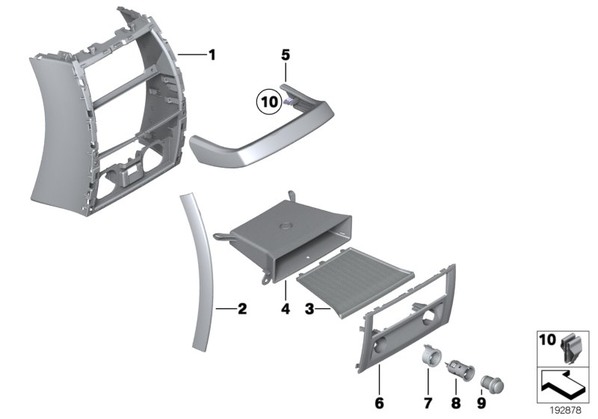 1
5
10
2
4
3
6
7
8
9
10
192878