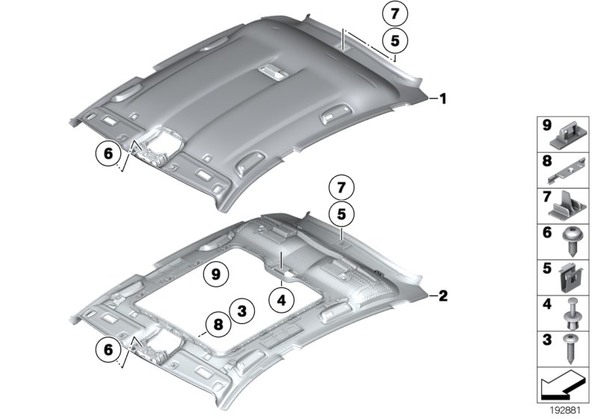 7
5
1
6
7
5
9
4
2
8
3
6
9
8
7
6
5
4
3
192881