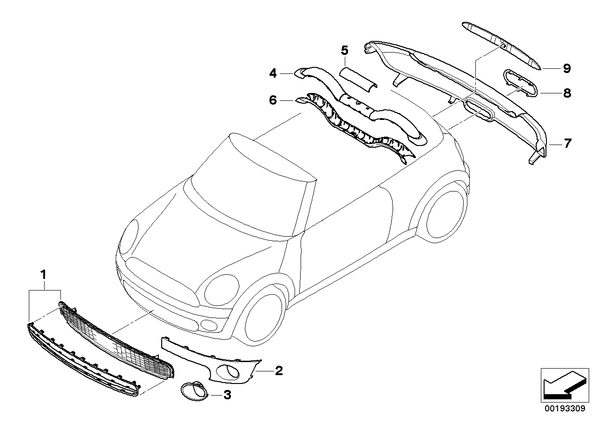 5
4
6
9
8
7
1
2
3
00193309