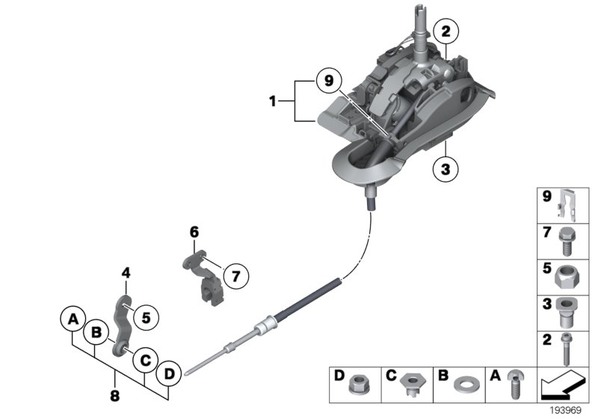 2
9
1
3
6
7
4
5
A
B
C
D
8
9
7
5
3
2
D
C
B
A
193969