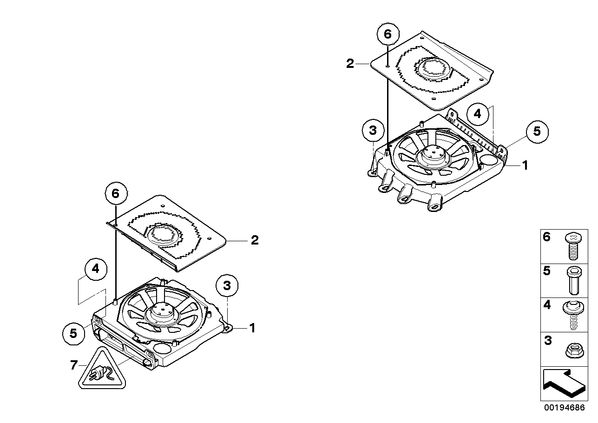 6
2
4
3
5
1

6
2
4
3
5
1
7

6
5
4
3

00194686