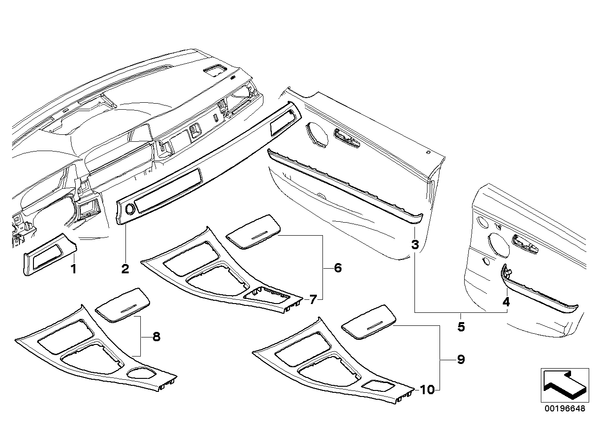 1
2
3
4
5
6
7
8
9
10
00196648