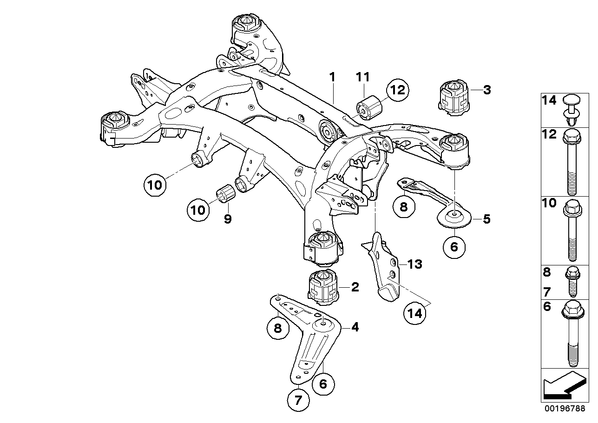 1
11
12
3
10
10
9
8
5
6
13
2
14
8
4
6
7

14
12
10
8
7
6

00196788