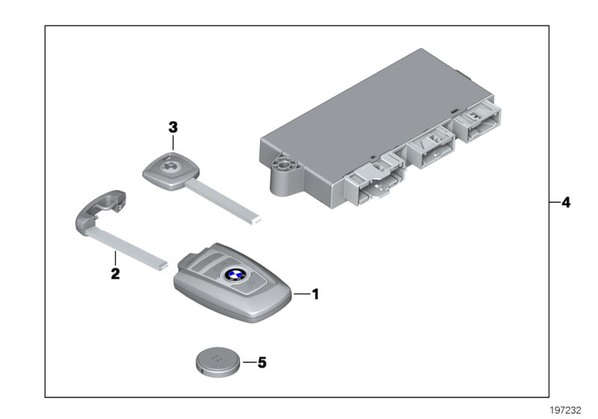 3
4
2
1
5
197232