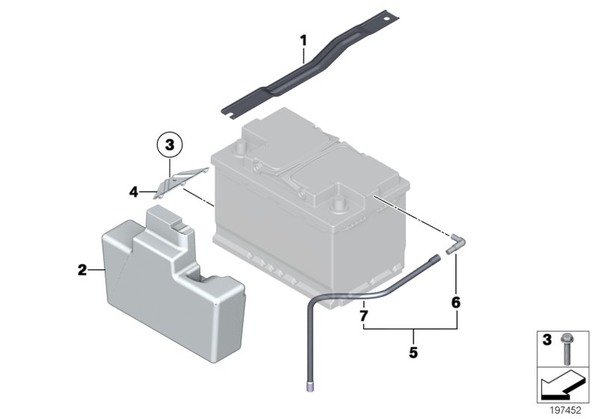 1
3
4
2
7
6
5
3
197452