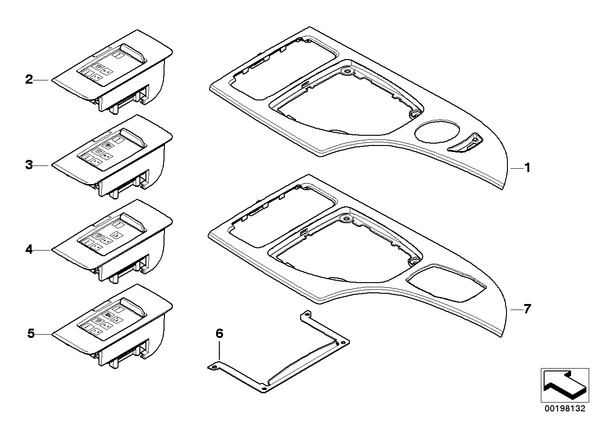 2
3
4
5
1
7
6
00198132