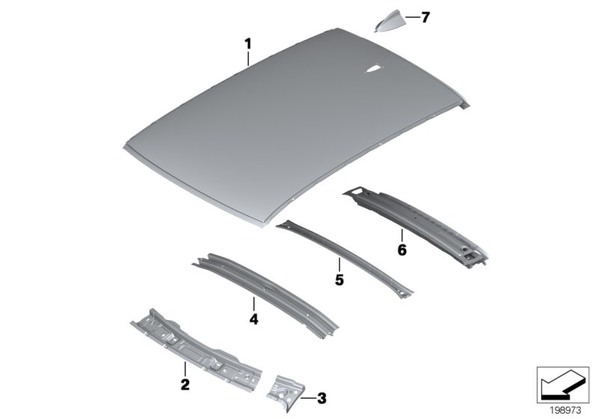 7
1
6
5
4
2
3
198973