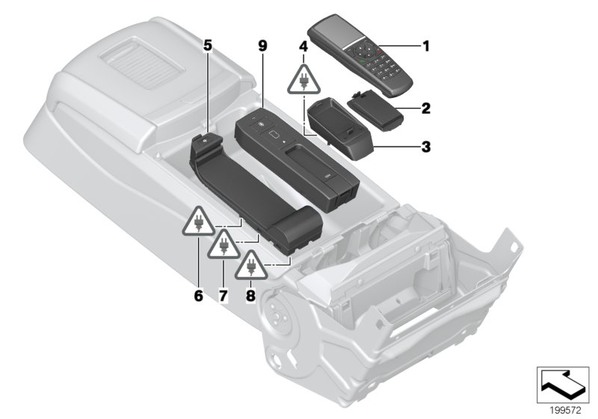 5
9
4
1
2
3
6
7
8
199572