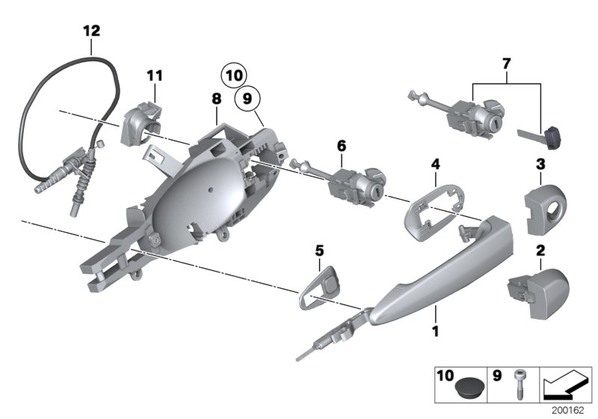 12
11
10
9
8
7
6
4
3
5
2
1
10
9
200162