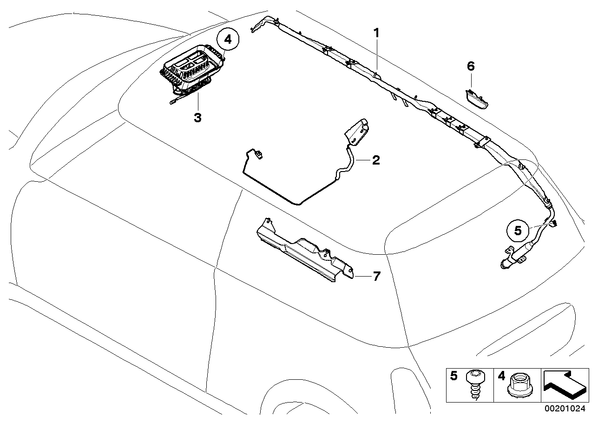 4
1
6
3
2
5
7
5
4
00201024