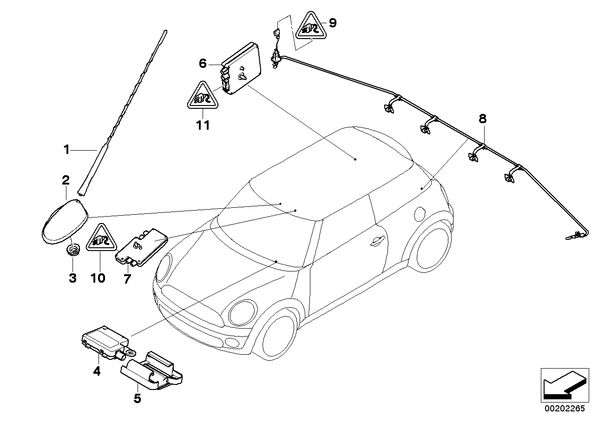 9
6
11
8
1
2
3
10
7
4
5
00202265